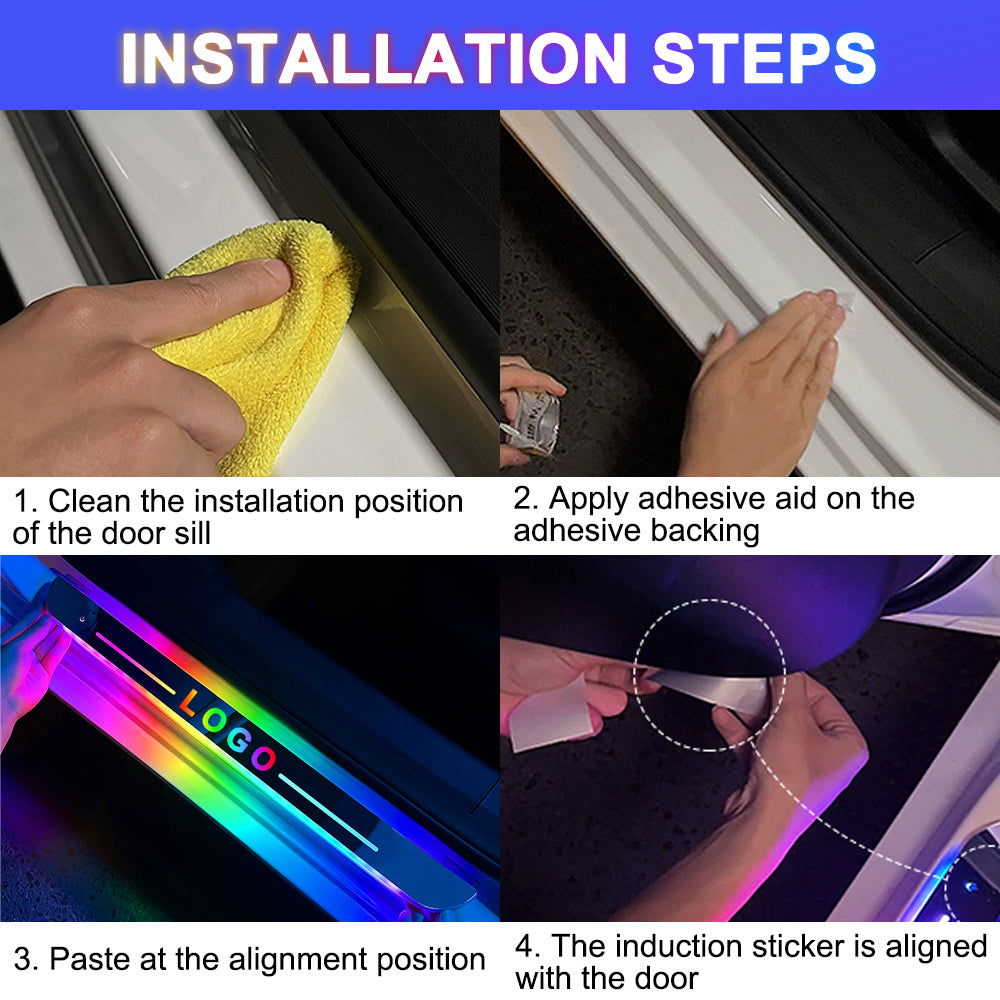 INSTALLATION STEPS

1. Clean the installation position of the door sill

2. Apply adhesive aid on the adhesive backing

LOGO

3. Paste at the alignment position

4. The induction sticker is aligned with the door